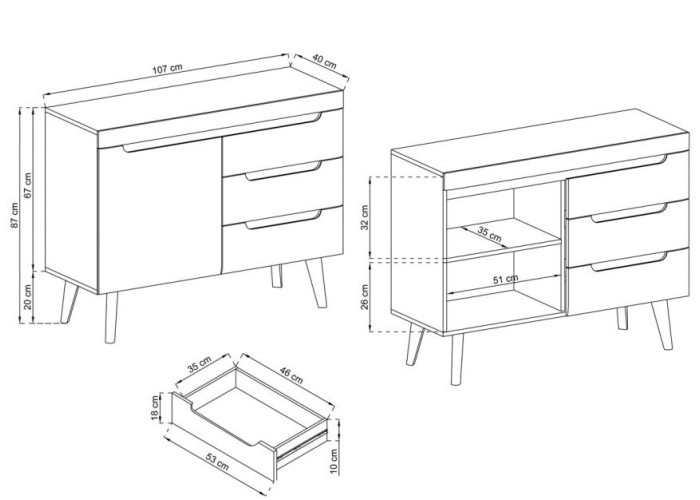 107 cm
40 cm
87 cm
67 cm
20 cm
32 cm
35 cm
51 cm
26 cm
35 cm
46 cm
18 cm
53 cm
10 cm