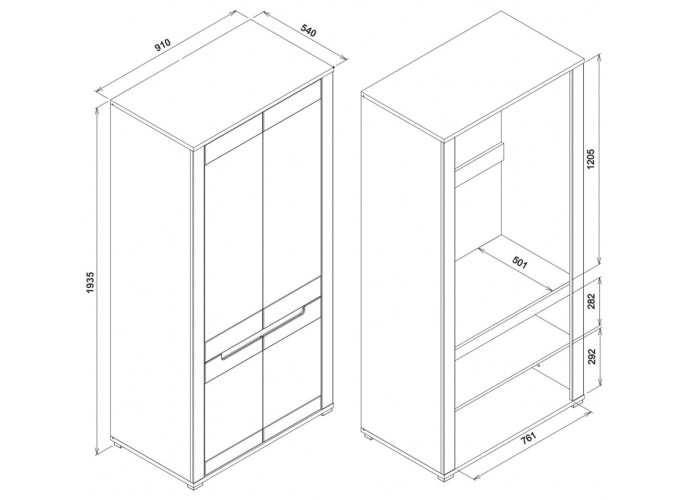 910
540
1935
1205
501
282
292
761