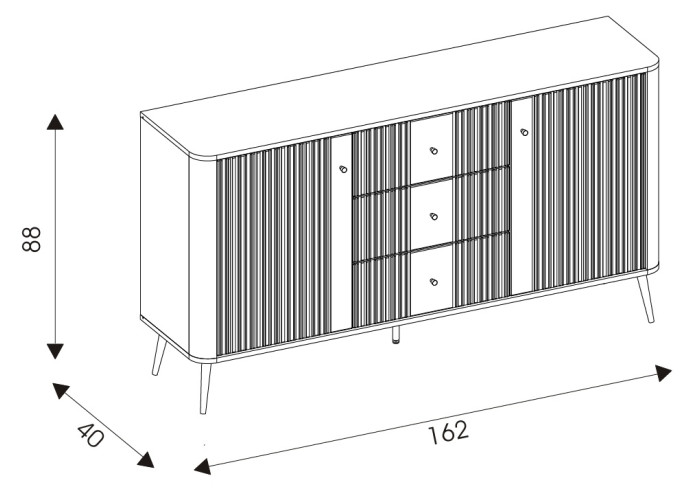 88
40
162