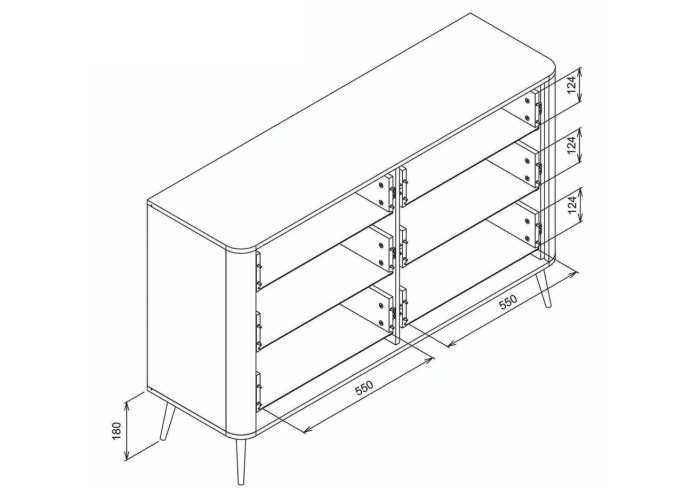 124
124
124
550
550
180