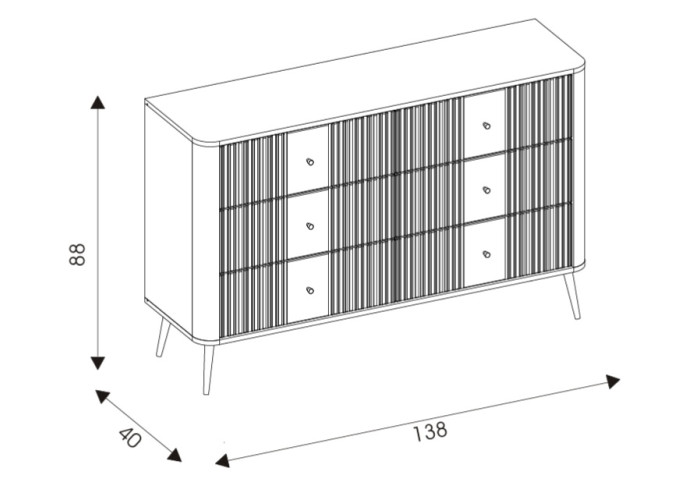 88

40

138