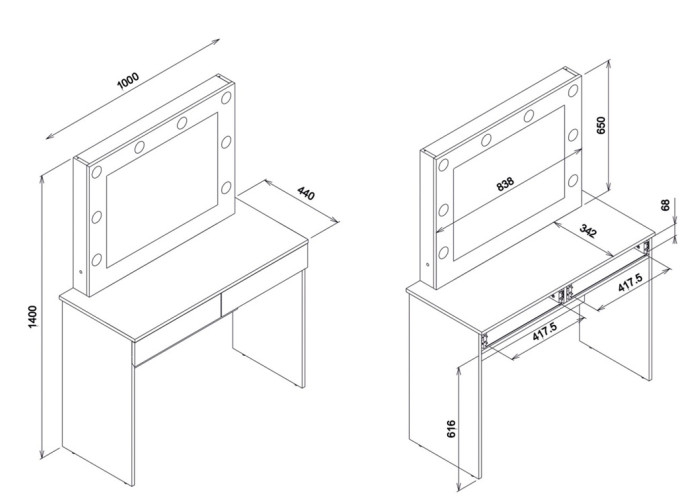 1000
440
1400
650
838
68
342
417.5
417.5
616