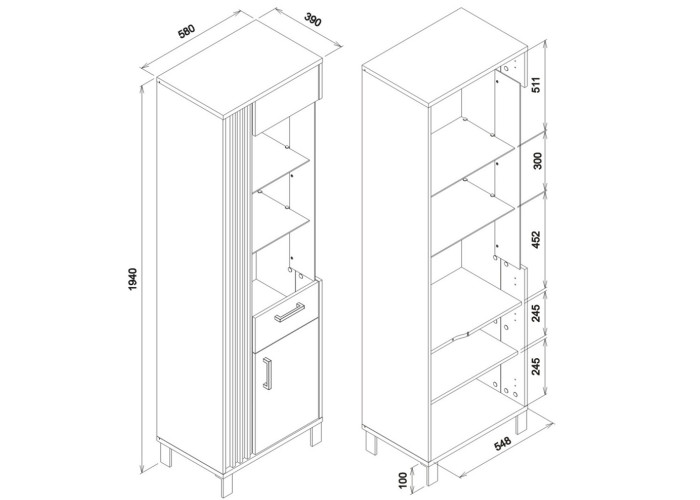 580
390
1940
511
300
452
245
245
548
100