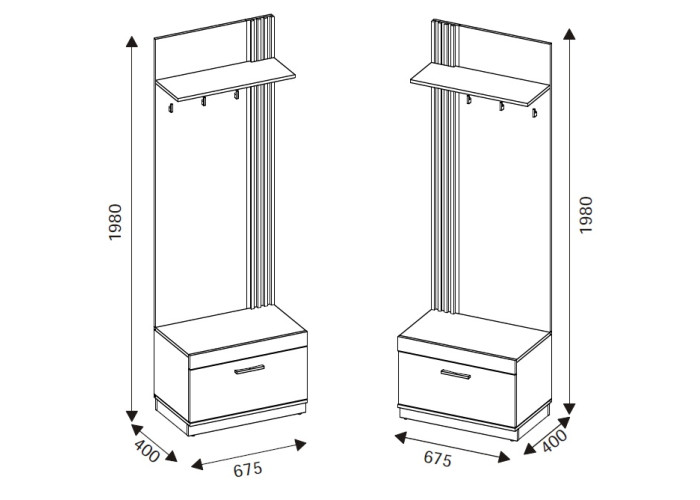 1980

400

675

1980

675

400