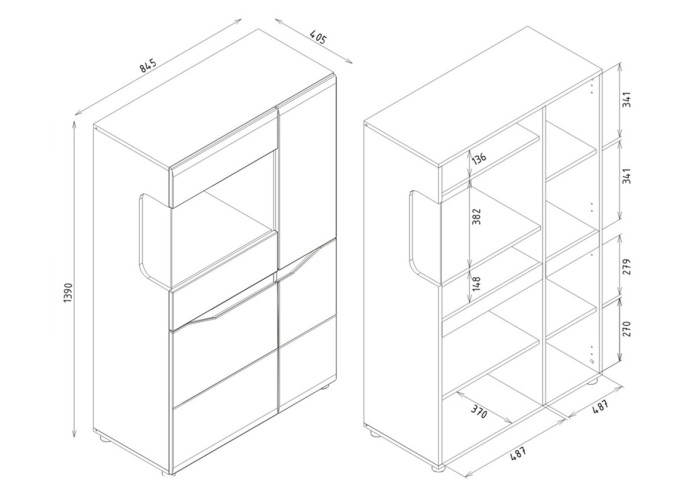 845
405
1390
136
382
148
341
341
279
270
370
487
487