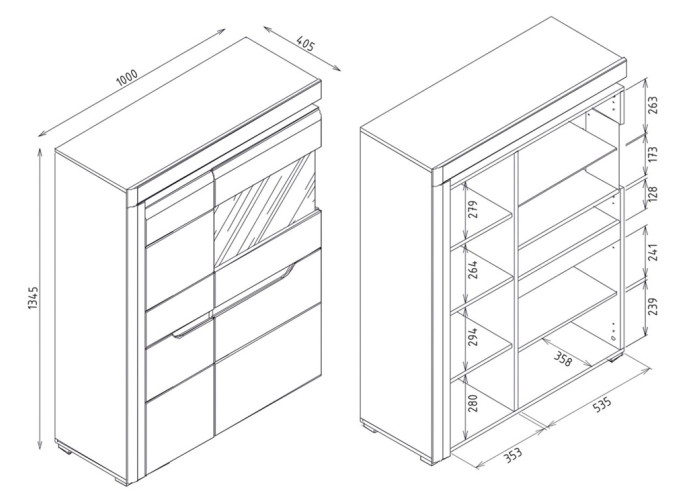 1000
405
1345
263
173
128
241
239
279
264
294
280
358
535
353