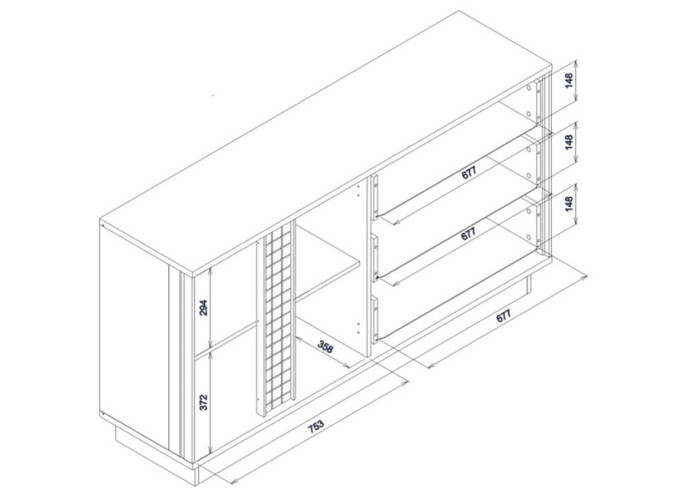 148
148
148
677
677
677
294
372
358
753