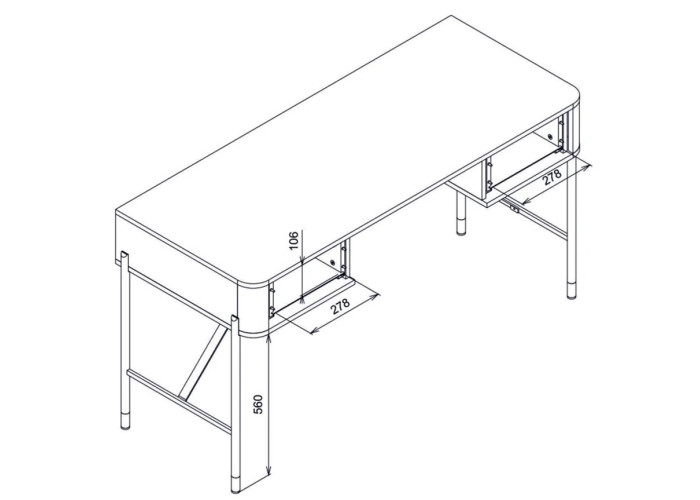 278
106
278
560