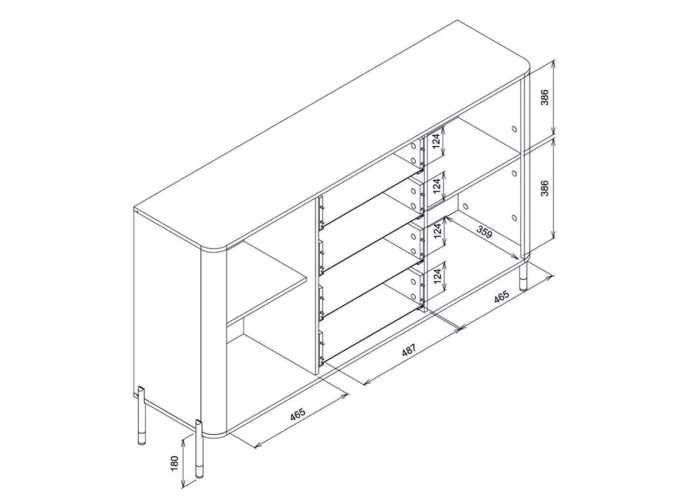 386
386
124
124
124
124
359
465
487
465
180