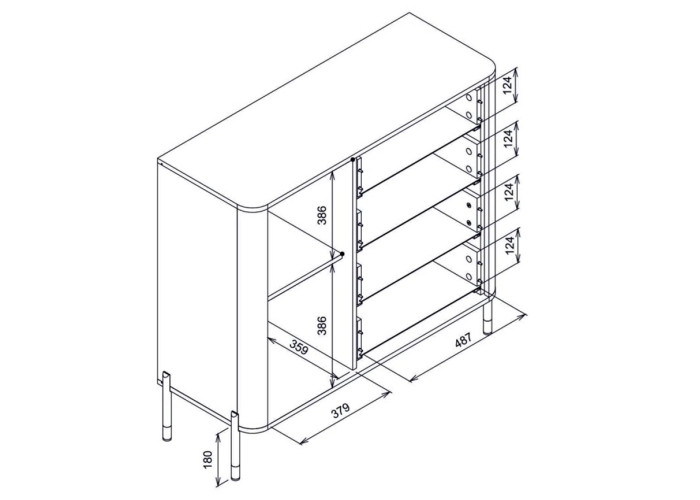 124
124
124
124
386
386
359
487
379
180