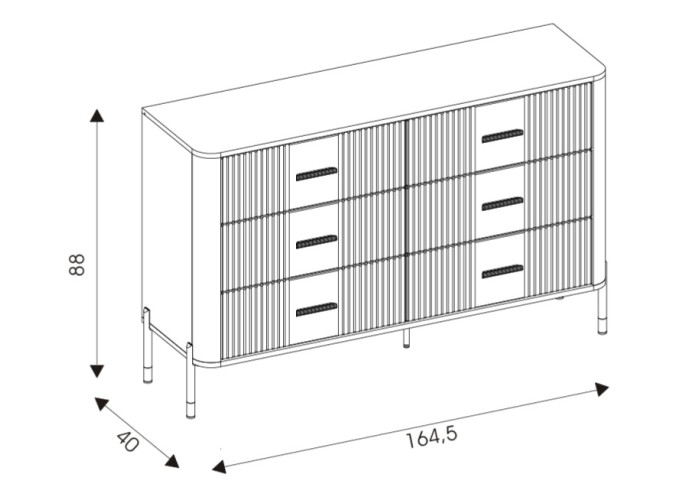 88

40

164,5