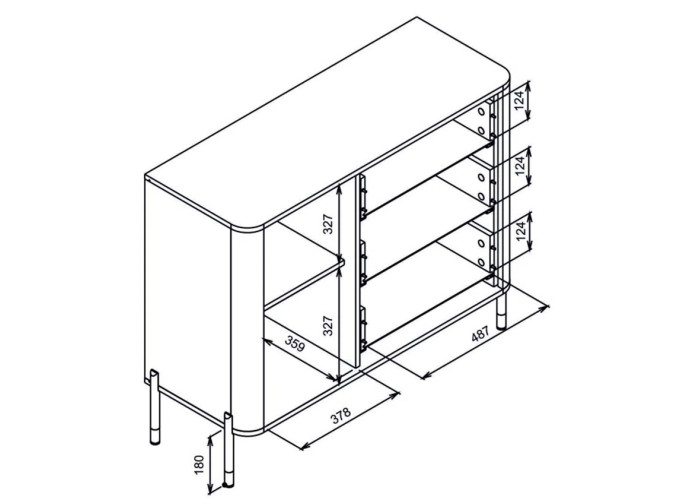 124
124
124
327
327
359
487
378
180