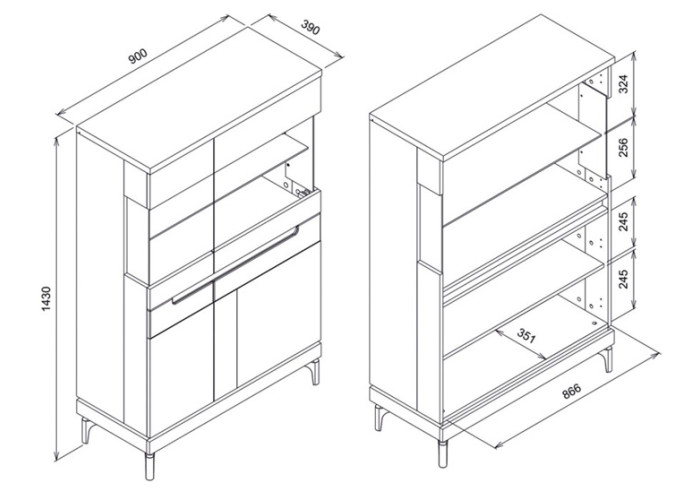 900
390
1430
324
256
245
245
351
866