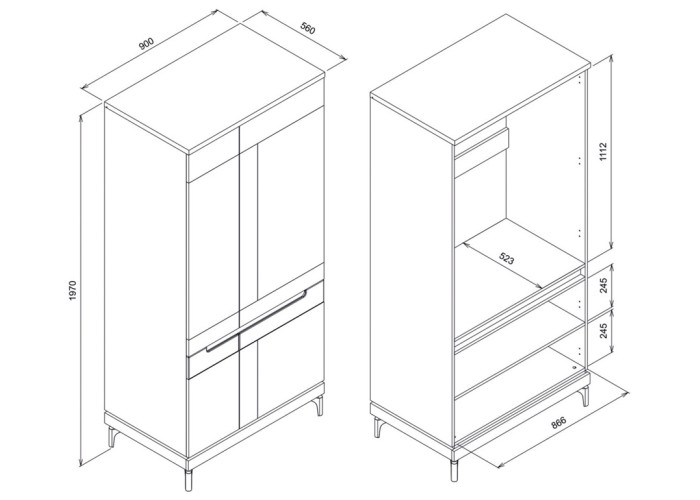 900
560
1970
1112
523
245
245
866