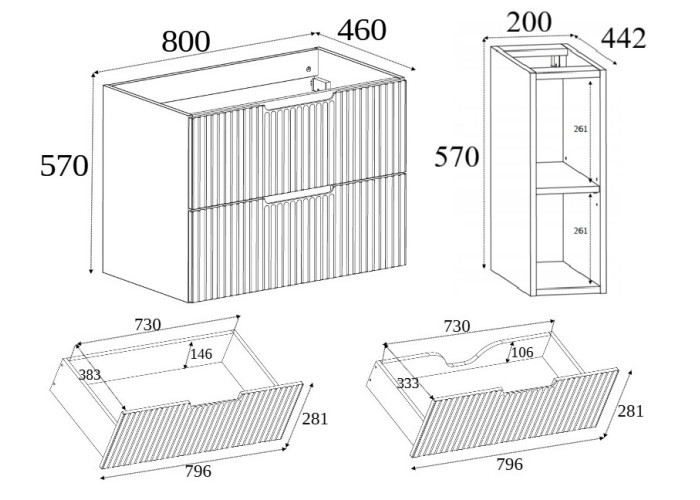 800
460
570
200
442
570
261
261
730
146
383
281
796
730
106
333
281
796