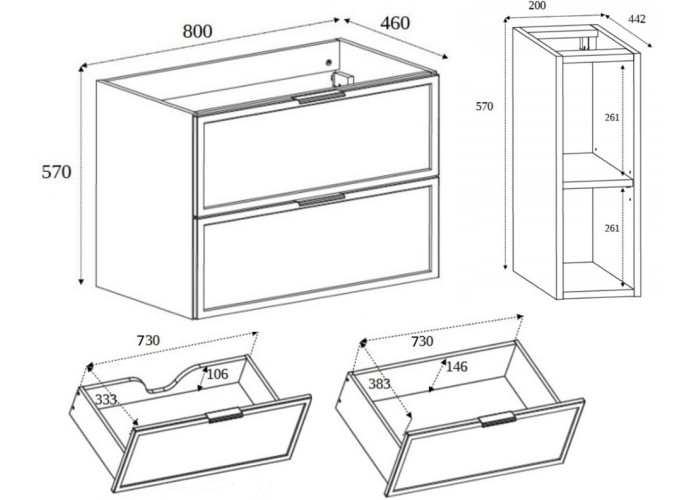 800
460
570
200
442
570
261
261
730
106
333
730
146
383