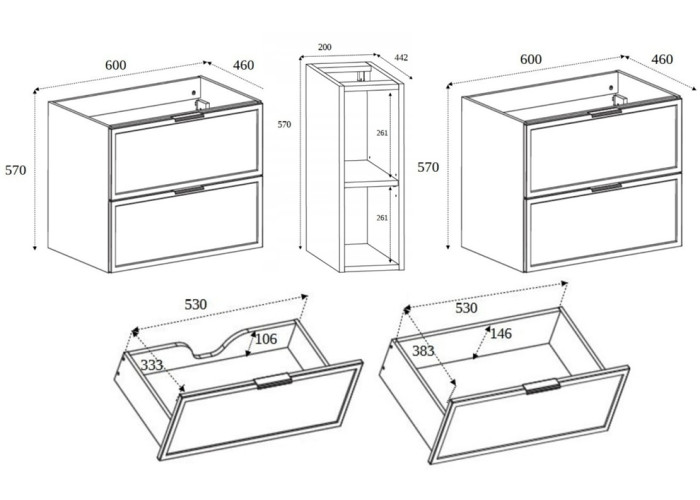 600
460
570
200
442
570
261
261
600
460
570
530
106
333
530
146
383