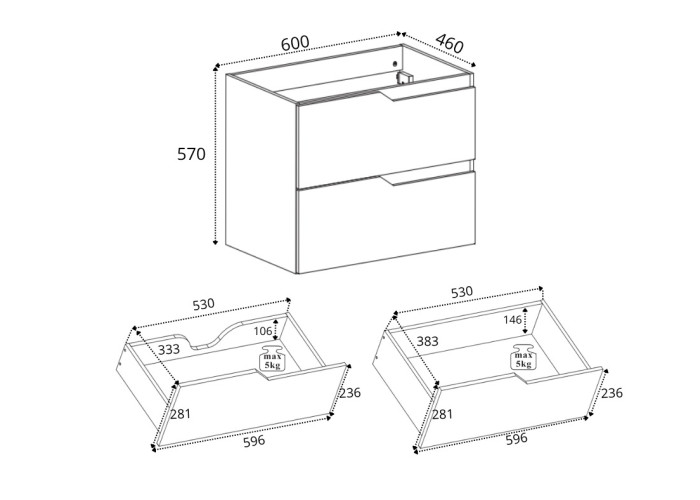 600
460
570
530
106
333
max
5kg
236
281
596
530
146
383
max
5kg
236
281
596