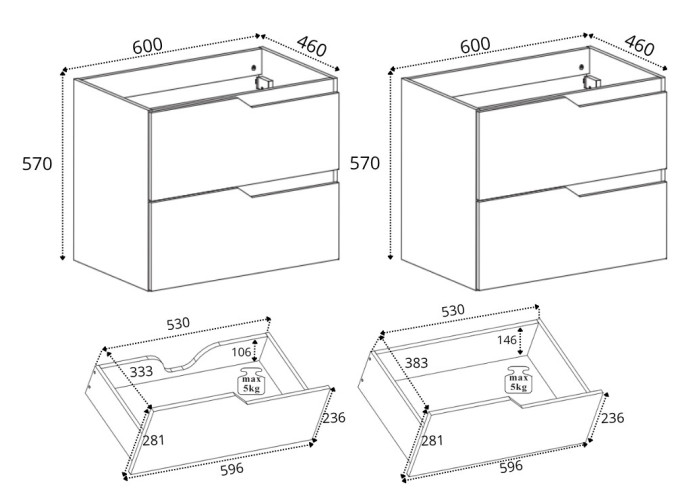 600
460
570

600
460
570

530
106
333
max
5kg
236
281
596

530
146
383
max
5kg
236
281
596