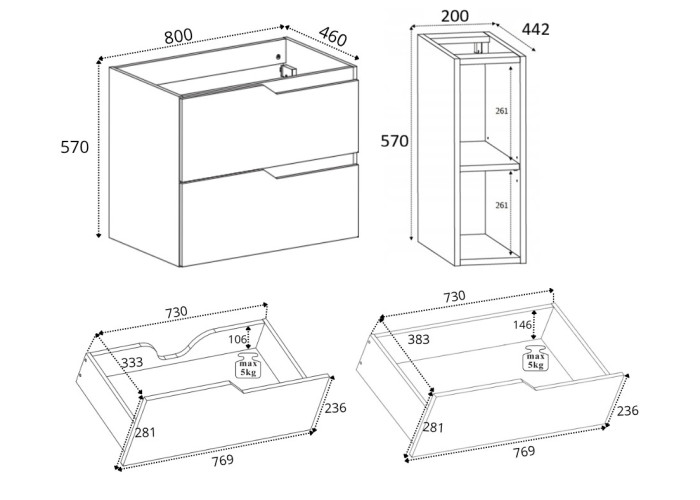 800
460
570
200
442
570
261
261
730
106
333
max
5kg
236
281
769
730
146
383
max
5kg
236
281
769