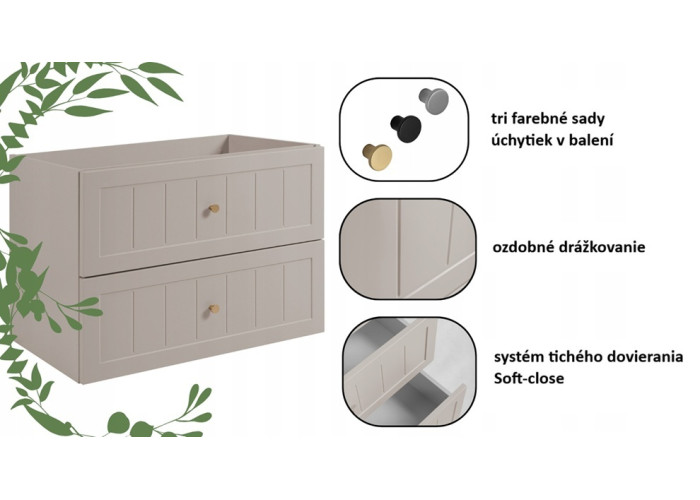 tri farebné sady úchytiek v balení

ozdobné drážkovanie

systém tichého dovierania Soft-close