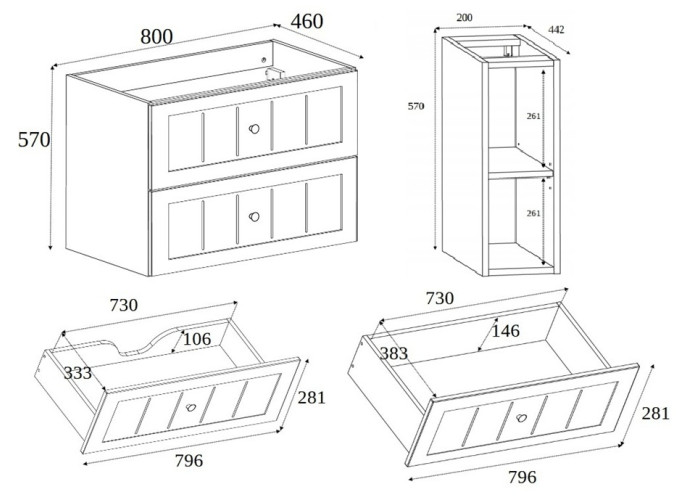 800
460
570
200
442
570
261
261
730
106
333
281
796
730
146
383
281
796