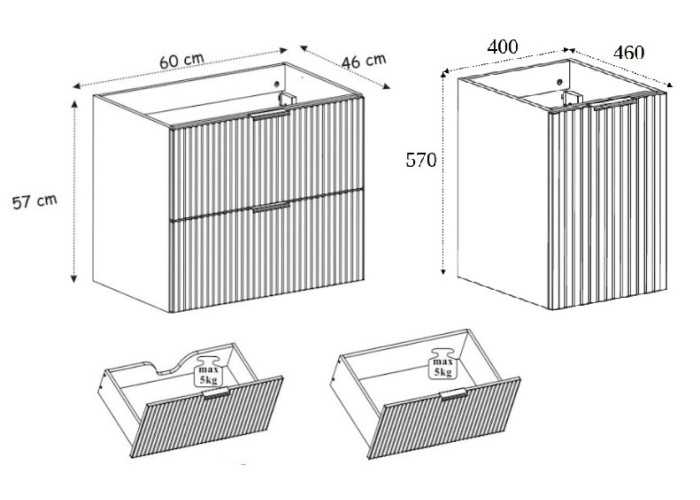 60 cm
46 cm
57 cm
400
460
570
max
5kg
max
5kg