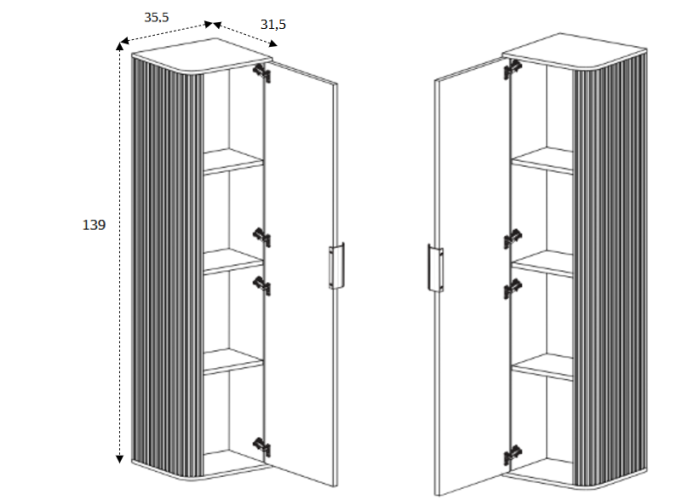 35,5
31,5
139