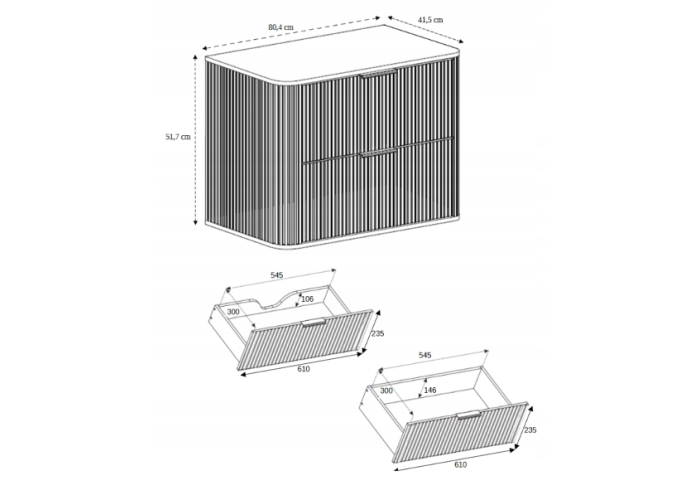 80,4 cm
41,5 cm
51,7 cm
545
106
300
235
610
545
300
146
235
610