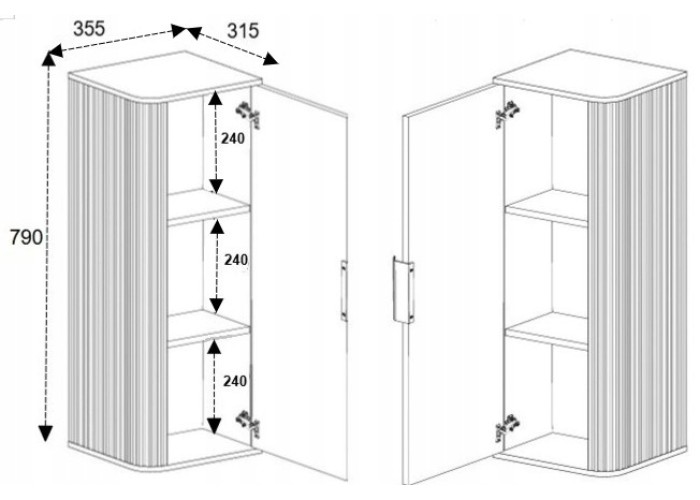 355
315
790
240
240
240