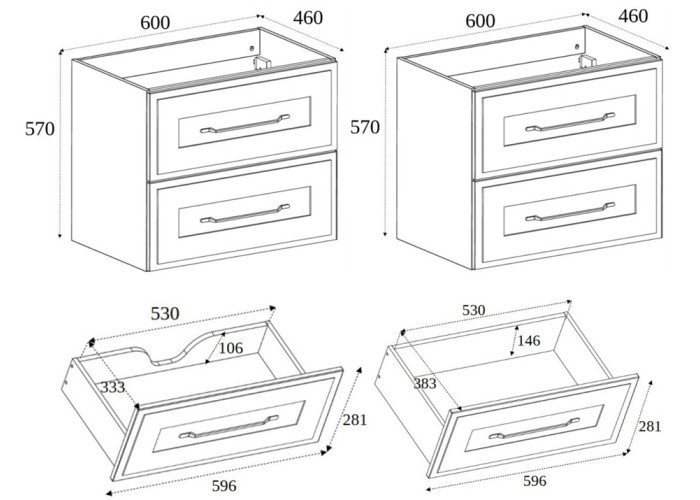 600
460
570

600
460
570

530
106
333
281
596

530
146
383
281
596